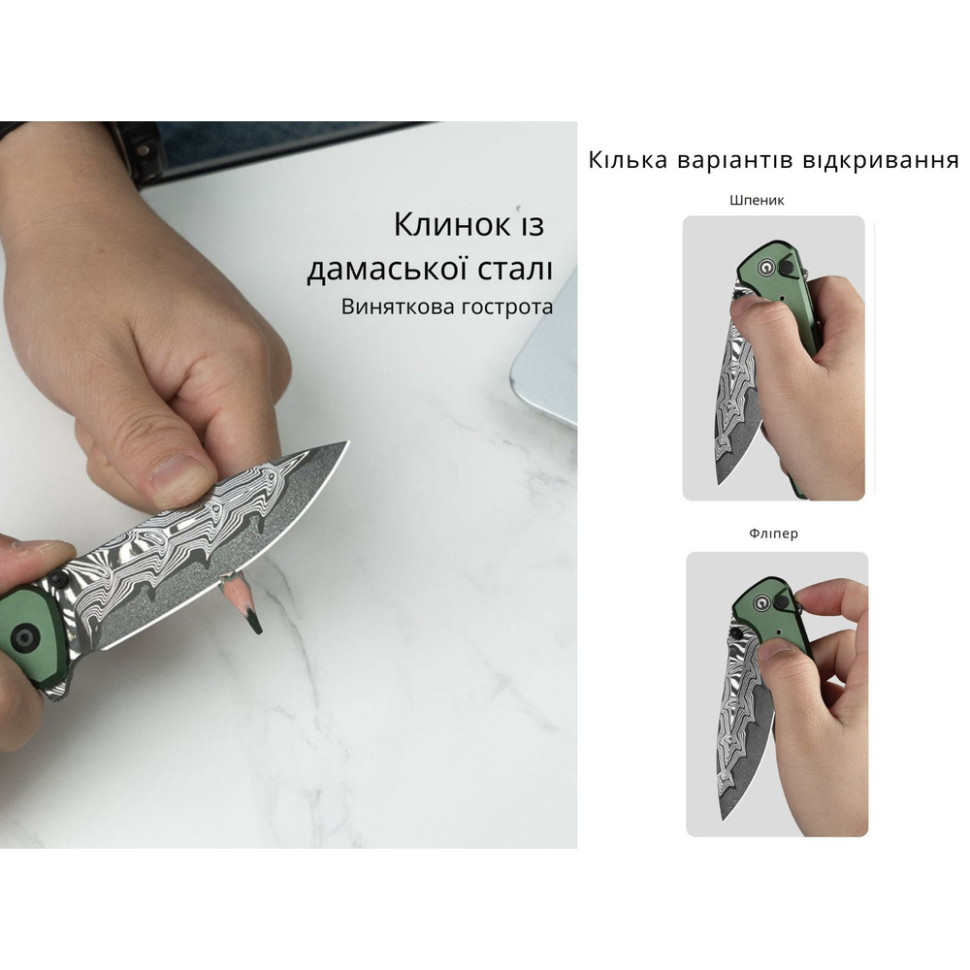 Клинок із дамаської сталі
Виняткова гострота

Кілька варіантів відкривання

Шпеник

Фліпер