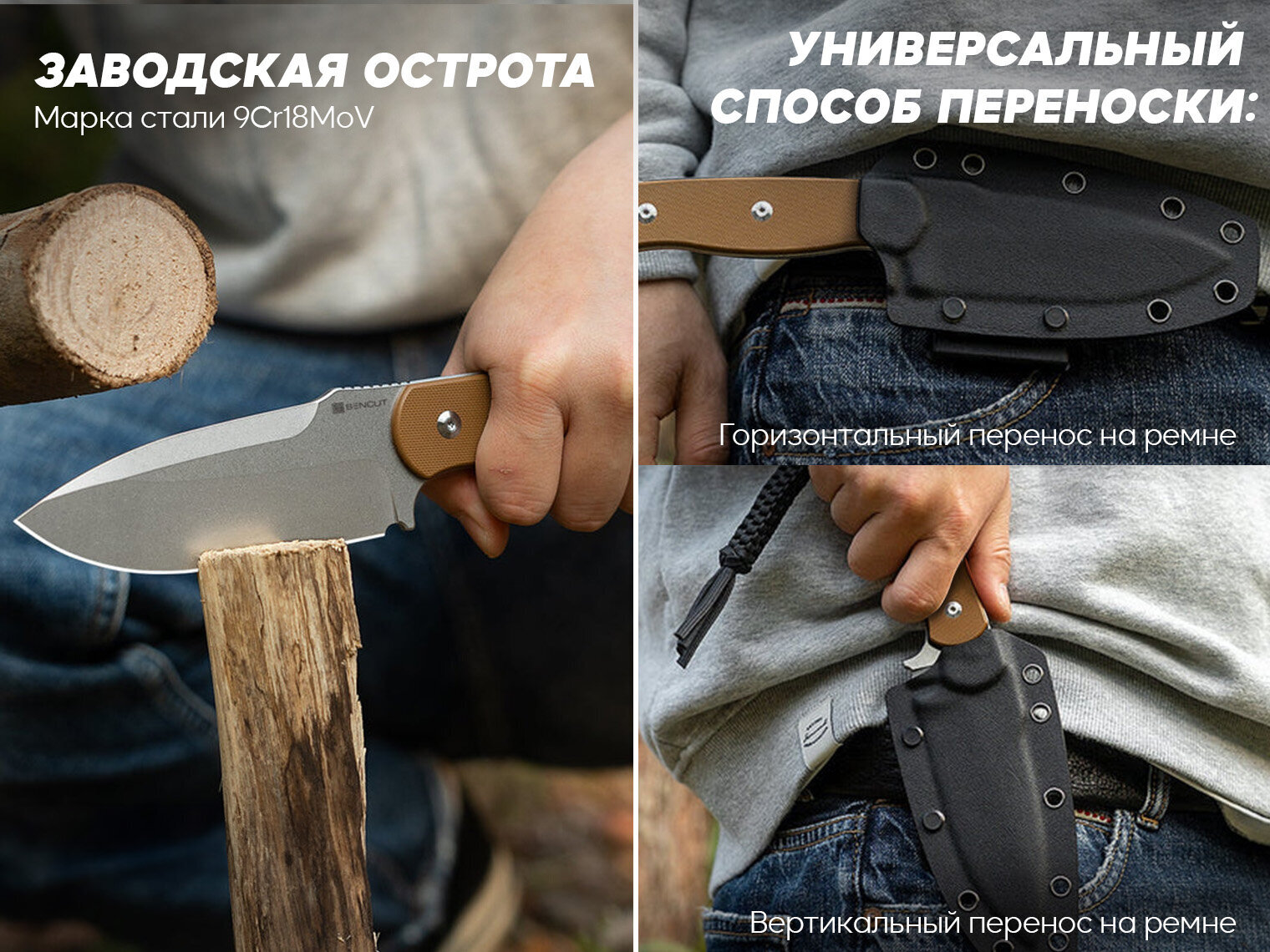 ЗАВОДСКАЯ ОСТРОТА
Марка стали 9Cr18MoV

SENCUT

УНИВЕРСАЛЬНЫЙ СПОСОБ ПЕРЕНОСКИ:

Горизонтальный перенос на ремне

Вертикальный перенос на ремне