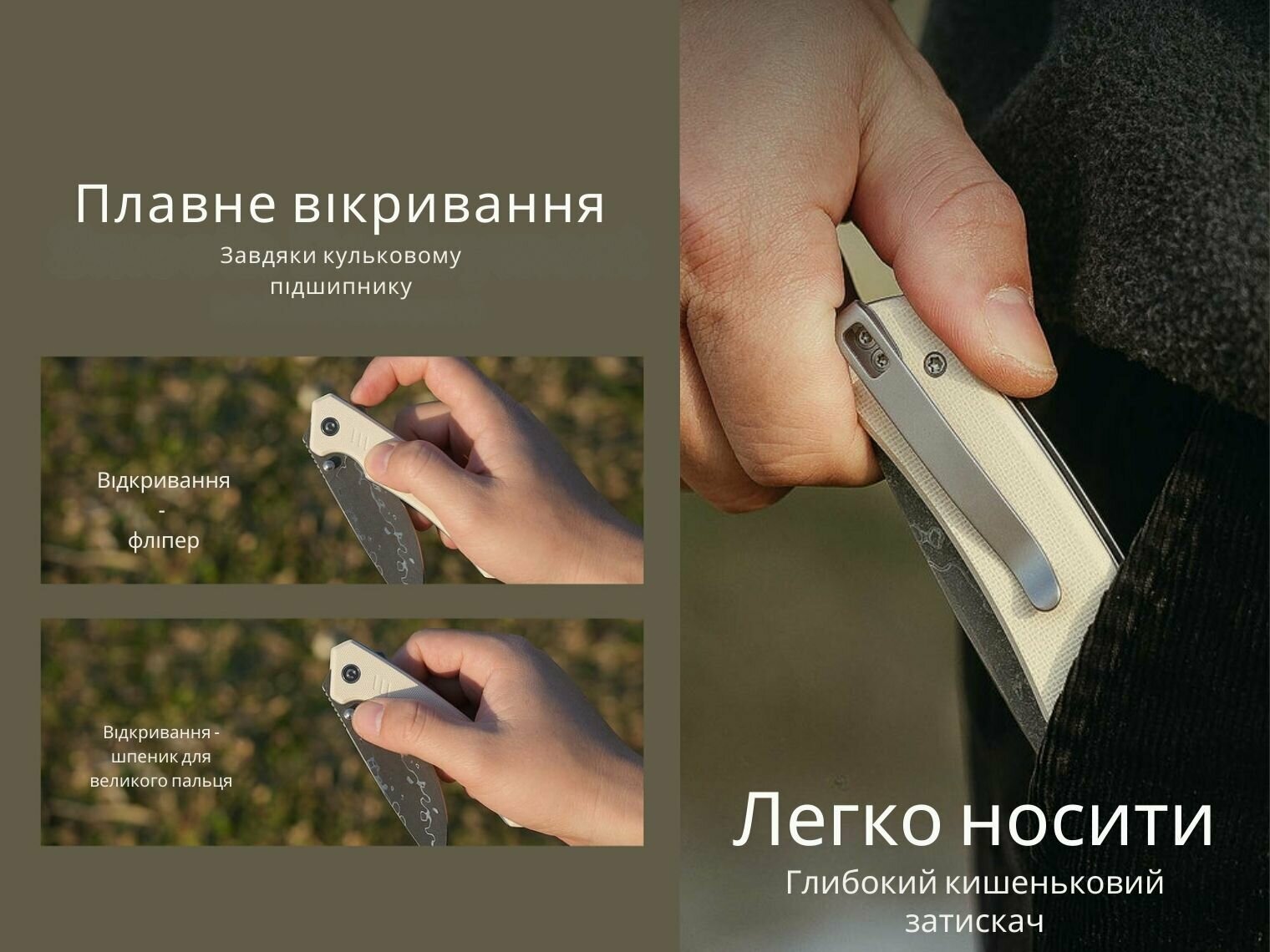 Плавне вікривання

Завдяки кульковому підшипнику

Відкривання
-
фліпер

Відкривання - шпеник для великого пальця

Легко носити

Глибокий кишеньковий затискач