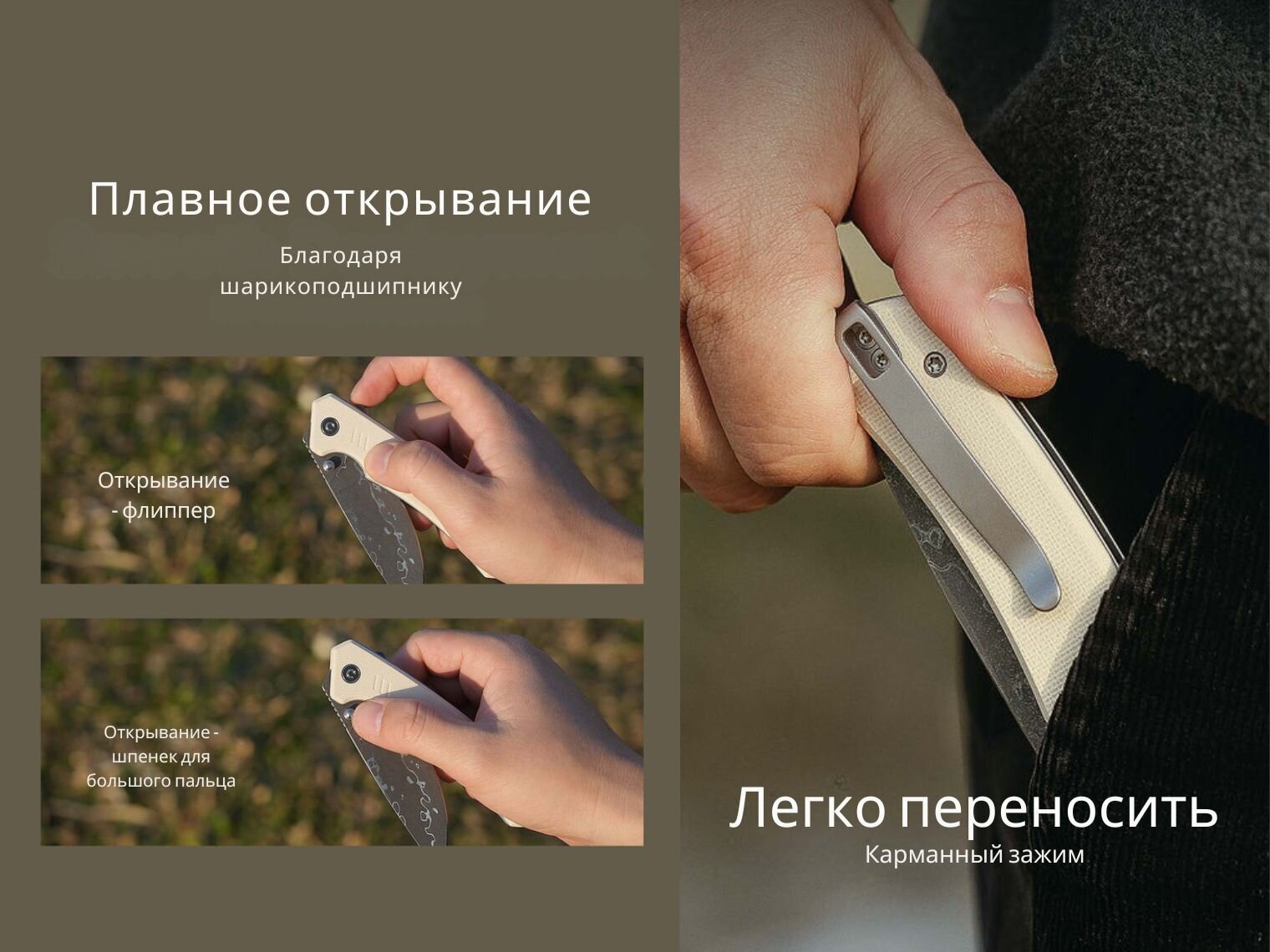 Плавное открывание

Благодаря шарикоподшипнику

Открывание - флиппер

Открывание - шпенек для большого пальца

Легко переносить

Карманный зажим