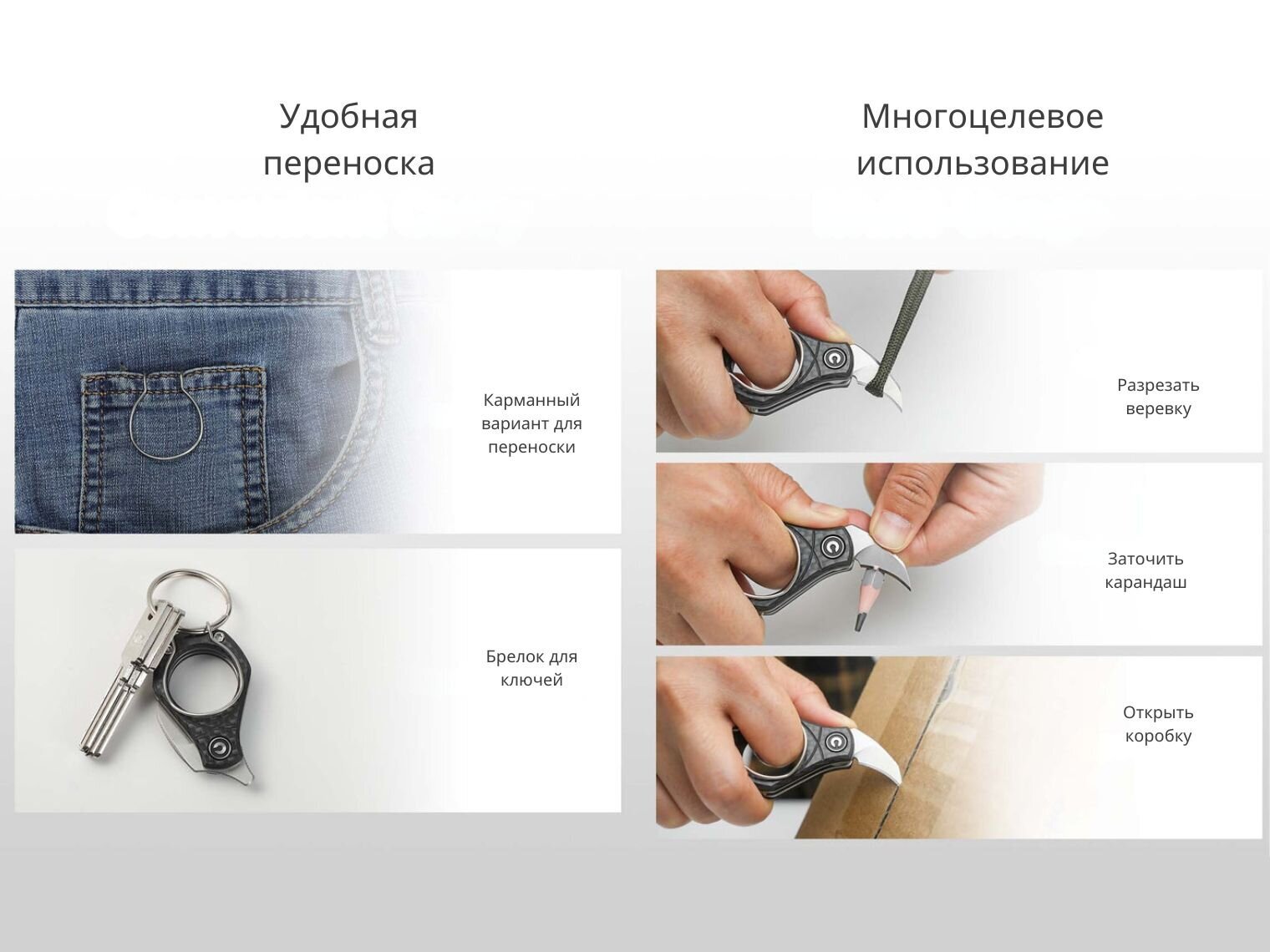 Удобная переноска

Карманный вариант для переноски

Брелок для ключей

Многоцелевое использование

Разрезать веревку

Заточить карандаш

Открыть коробку