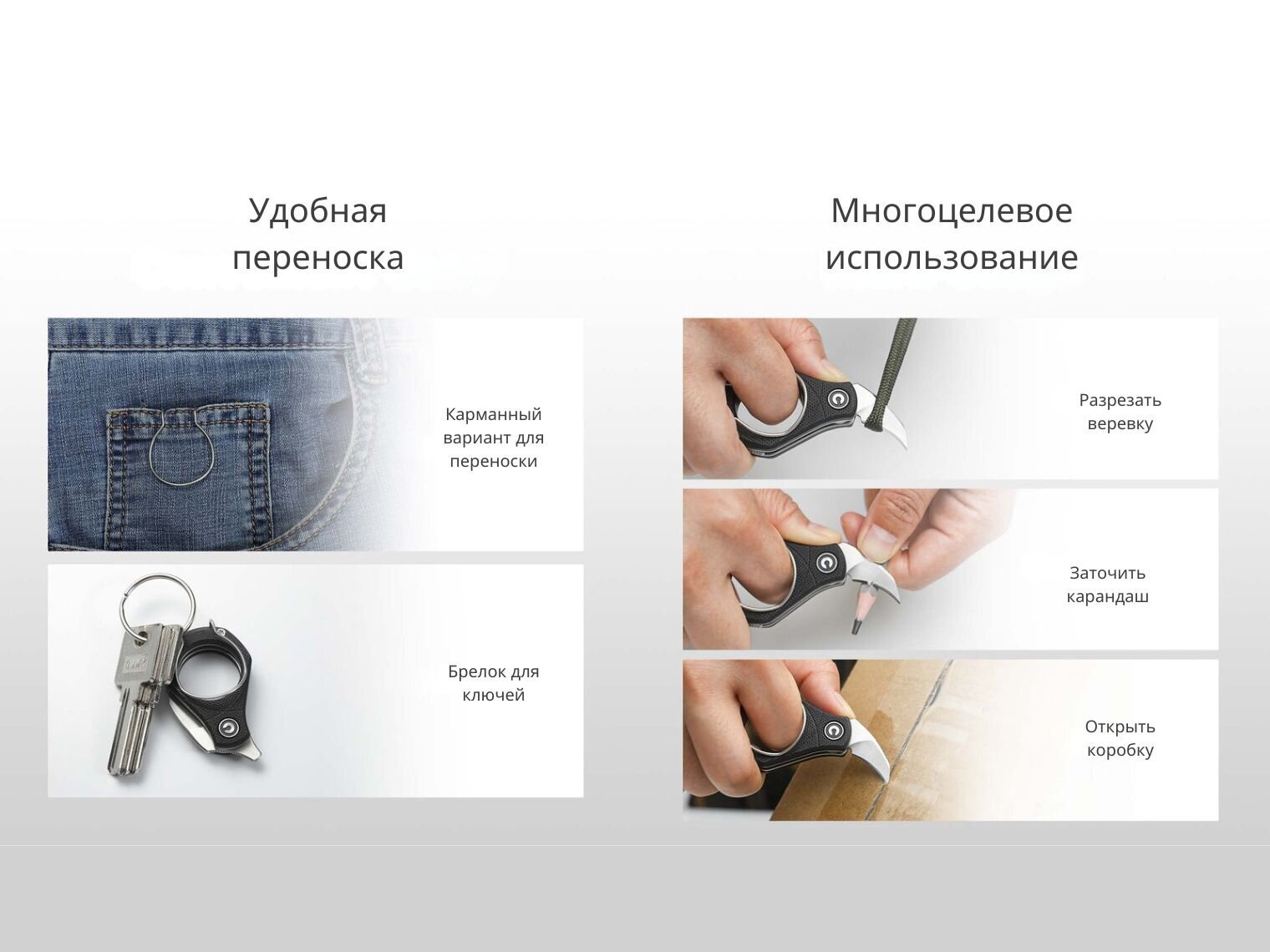 Удобная переноска

Карманный вариант для переноски

Брелок для ключей

Многоцелевое использование

Разрезать веревку

Заточить карандаш

Открыть коробку