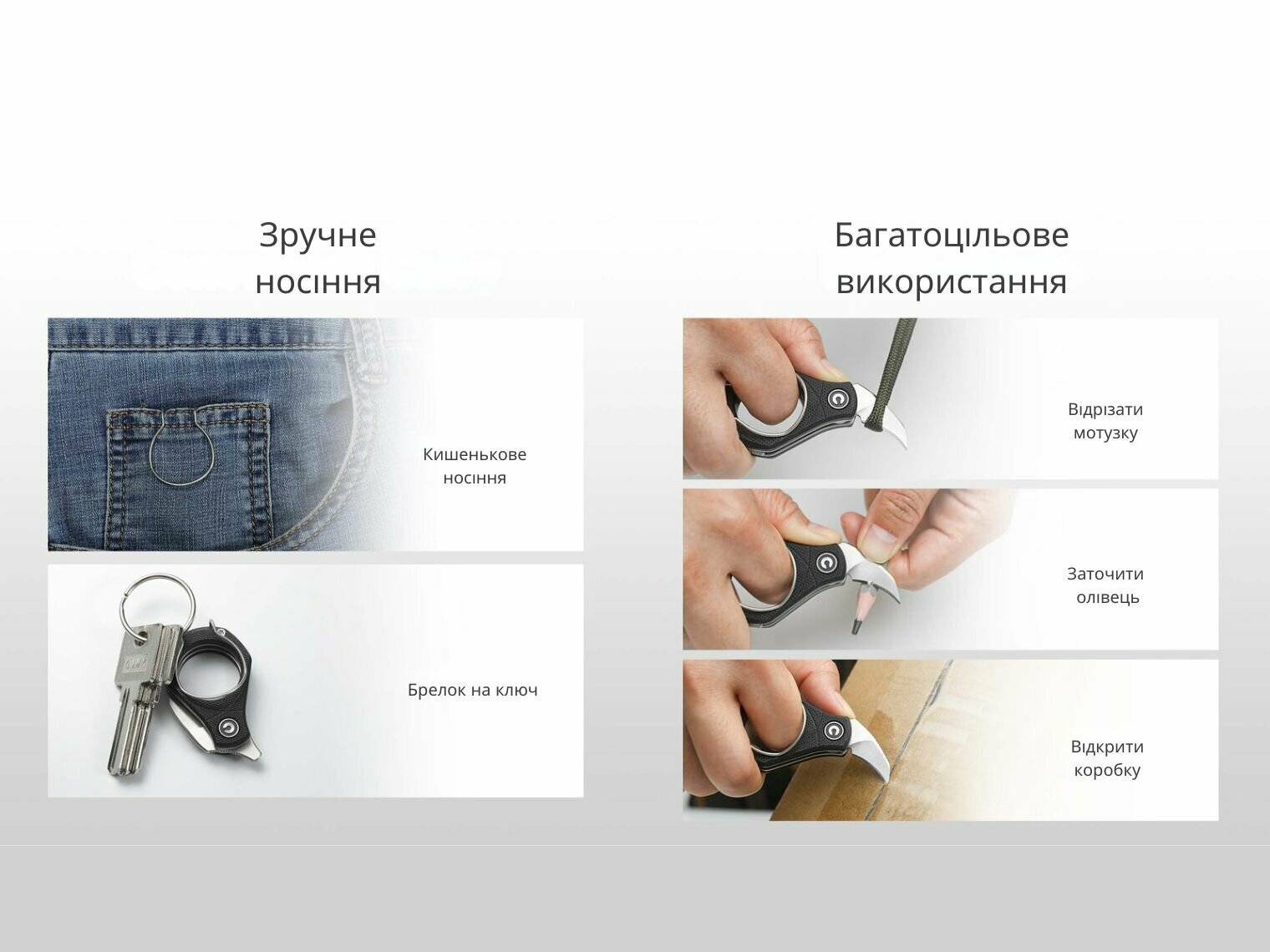 Зручне носіння

Кишенькове носіння

Брелок на ключ

Багатоцільове використання

Відрізати мотузку

Заточити олівець

Відкрити коробку