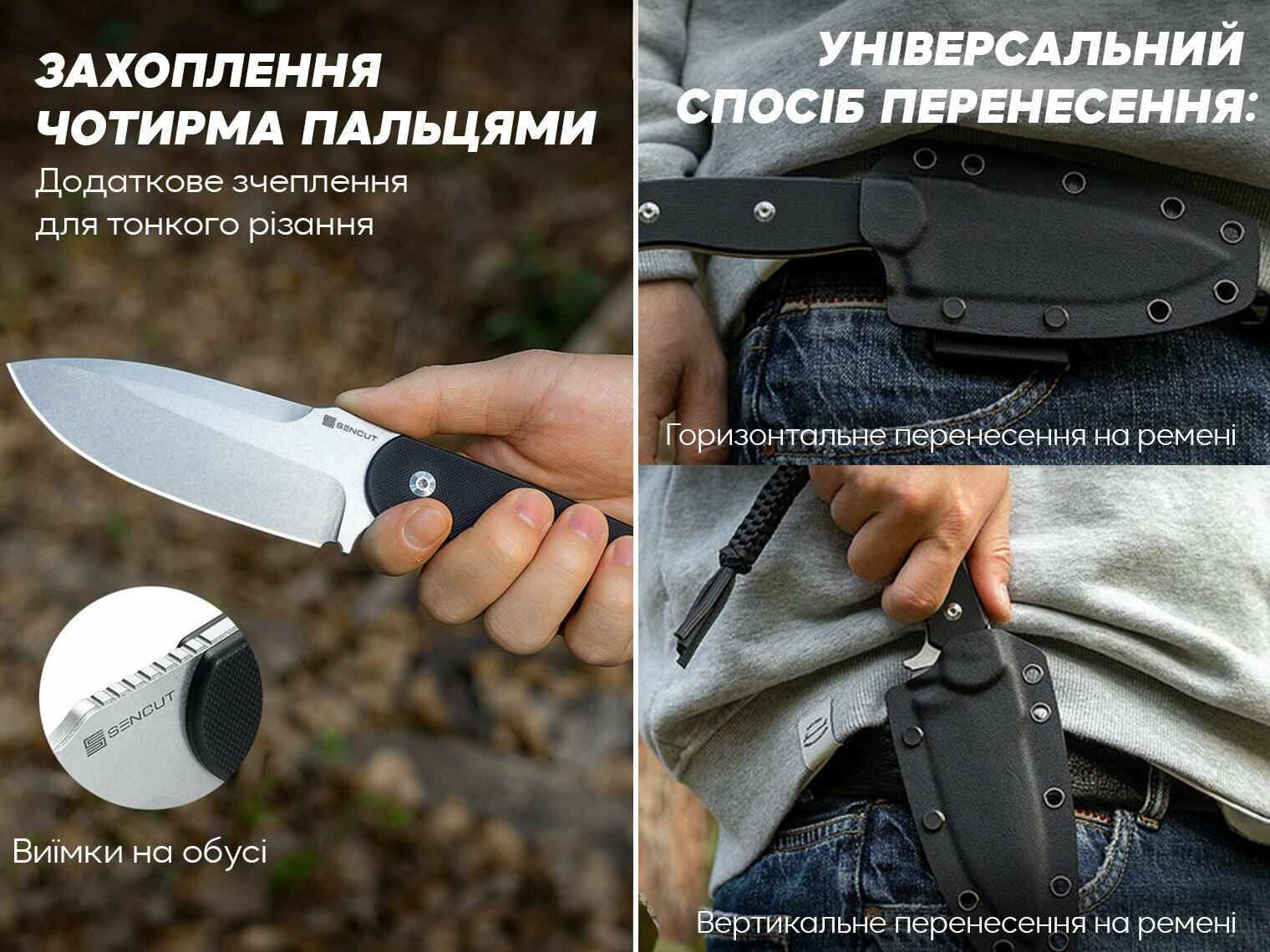 ЗАХОПЛЕННЯ ЧОТИРМА ПАЛЬЦЯМИ

Додаткове зчеплення для тонкого різання

SENCUT

SENCUT

Виїмки на обусі

УНІВЕРСАЛЬНИЙ СПОСІБ ПЕРЕНЕСЕННЯ:

Горизонтальне перенесення на ремені

Вертикальне перенесення на ремені