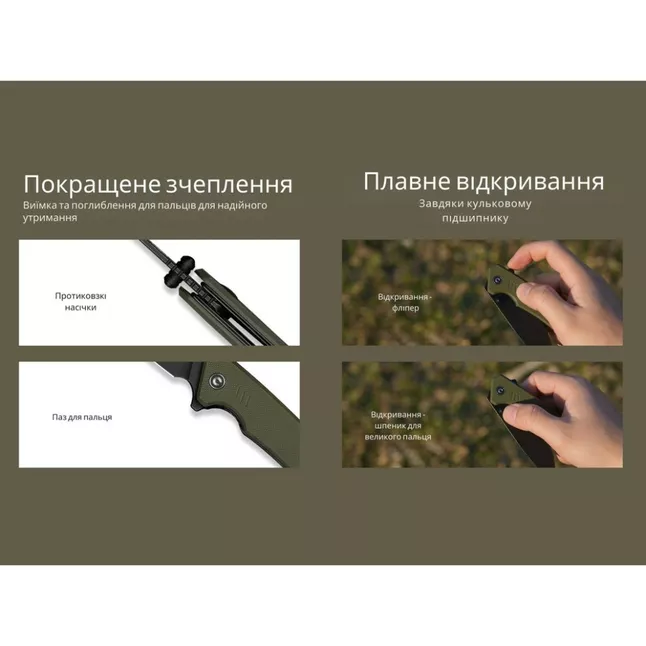 Покращене зчеплення
Виїмка та поглиблення для пальців для надійного утримання

Протиковзкі насічки

Паз для пальця

Плавне відкривання
Завдяки кульковому підшипнику

Відкривання - фліпер

Відкривання - шпеник для великого пальця